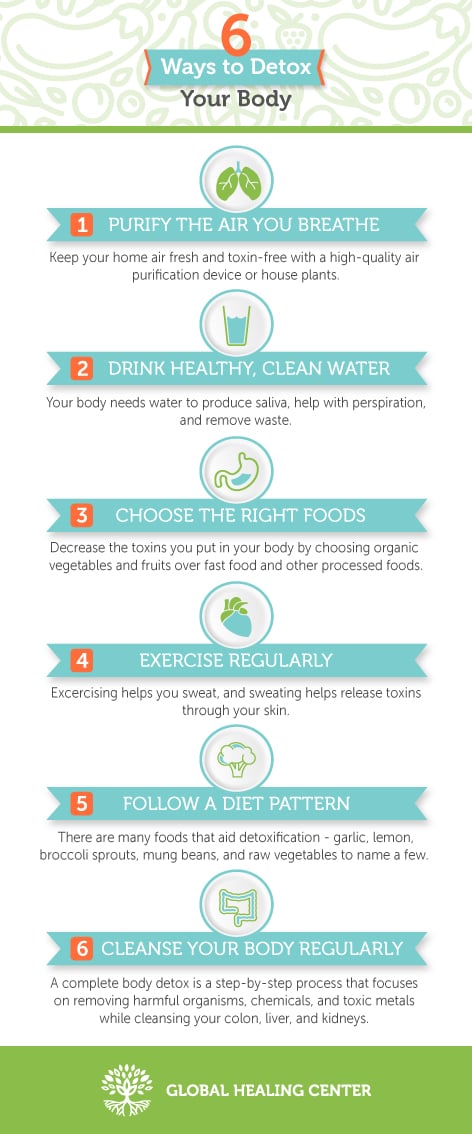 6
Ways to Detox
Your Body

1 PURIFY THE AIR YOU BREATHE

Keep your home air fresh and toxin-free with a high-quality air purification device or house plants.

2 DRINK HEALTHY, CLEAN WATER

Your body needs water to produce saliva, help with perspiration, and remove waste.

3 CHOOSE THE RIGHT FOODS

Decrease the toxins you put in your body by choosing organic vegetables and fruits over fast food and other processed foods.

4 EXERCISE REGULARLY

Excercising helps you sweat, and sweating helps release toxins through your skin.

5 FOLLOW A DIET PATTERN

There are many foods that aid detoxification - garlic, lemon, broccoli sprouts, mung beans, and raw vegetables to name a few.

6 CLEANSE YOUR BODY REGULARLY

A complete body detox is a step-by-step process that focuses on removing harmful organisms, chemicals, and toxic metals while cleansing your colon, liver, and kidneys.

GLOBAL HEALING CENTER