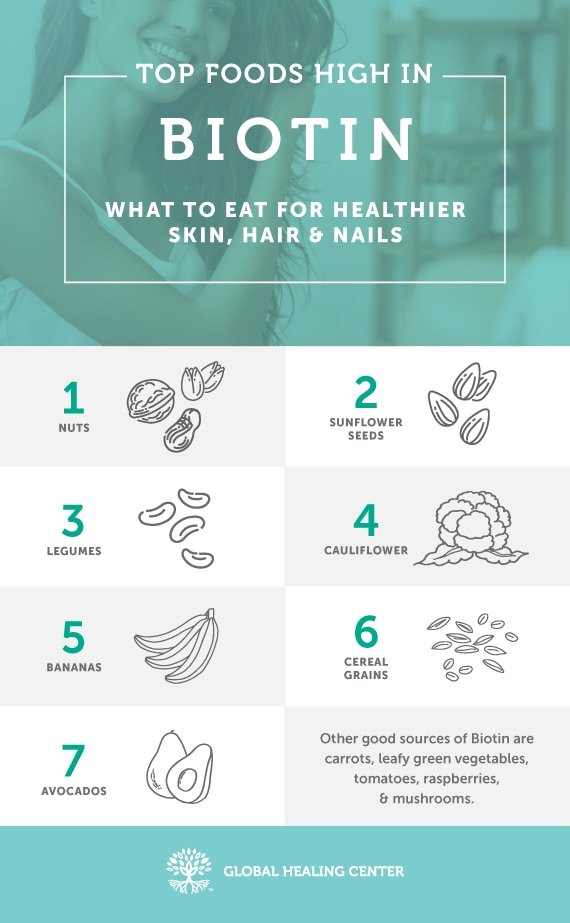 TOP FOODS HIGH IN

BIOTIN

WHAT TO EAT FOR HEALTHIER SKIN, HAIR & NAILS

1
NUTS

2
SUNFLOWER SEEDS

3
LEGUMES

4
CAULIFLOWER

5
BANANAS

6
CEREAL GRAINS

7
AVOCADOS

Other good sources of Biotin are carrots, leafy green vegetables, tomatoes, raspberries, & mushrooms.

GLOBAL HEALING CENTER