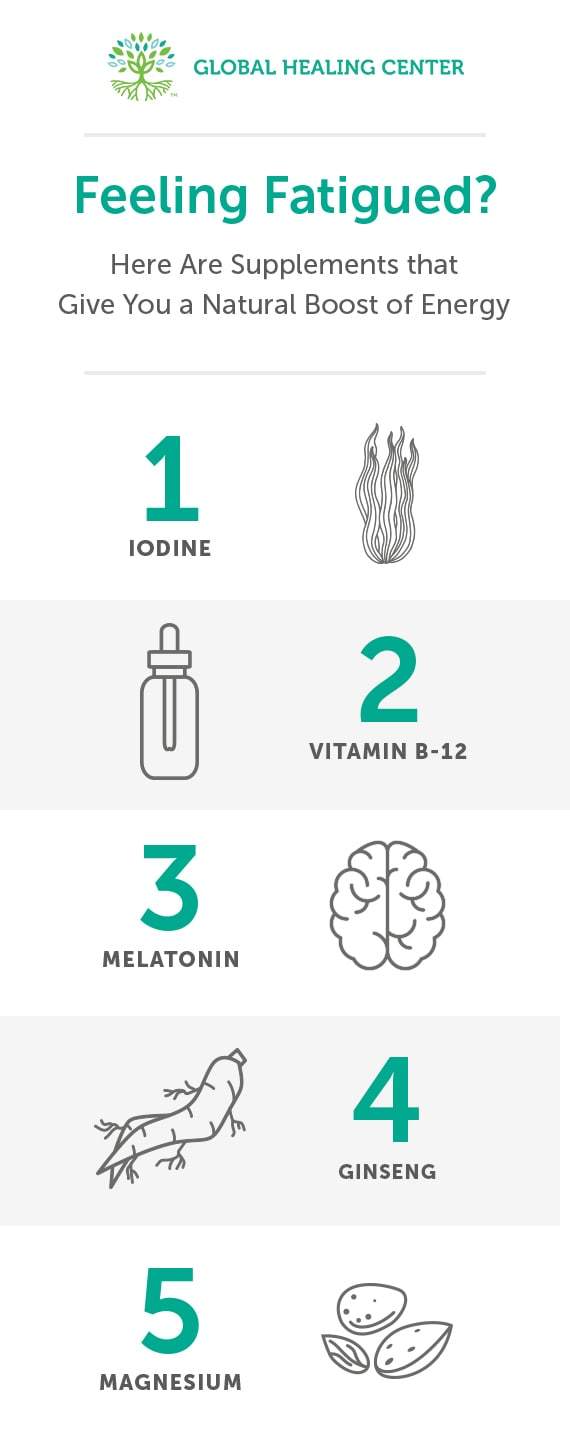 GLOBAL HEALING CENTER

Feeling Fatigued?

Here Are Supplements that Give You a Natural Boost of Energy

1
IODINE

2
VITAMIN B-12

3
MELATONIN

4
GINSENG

5
MAGNESIUM